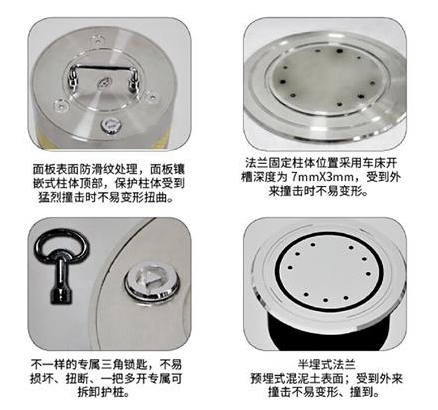 面板表面防滑纹处理，面板镶嵌式柱体顶部，保护柱体受到猛烈撞击时不易变形扭曲。

法兰固定柱体位置采用车床开槽深度为 7mmX3mm，受到外来撞击时不易变形。

不一样的专属三角锁匙，不易损坏、扭断、一把多开专属可拆卸护桩。

半埋式法兰
预埋式混泥土表面；受到外来撞击不易变形、撞到。